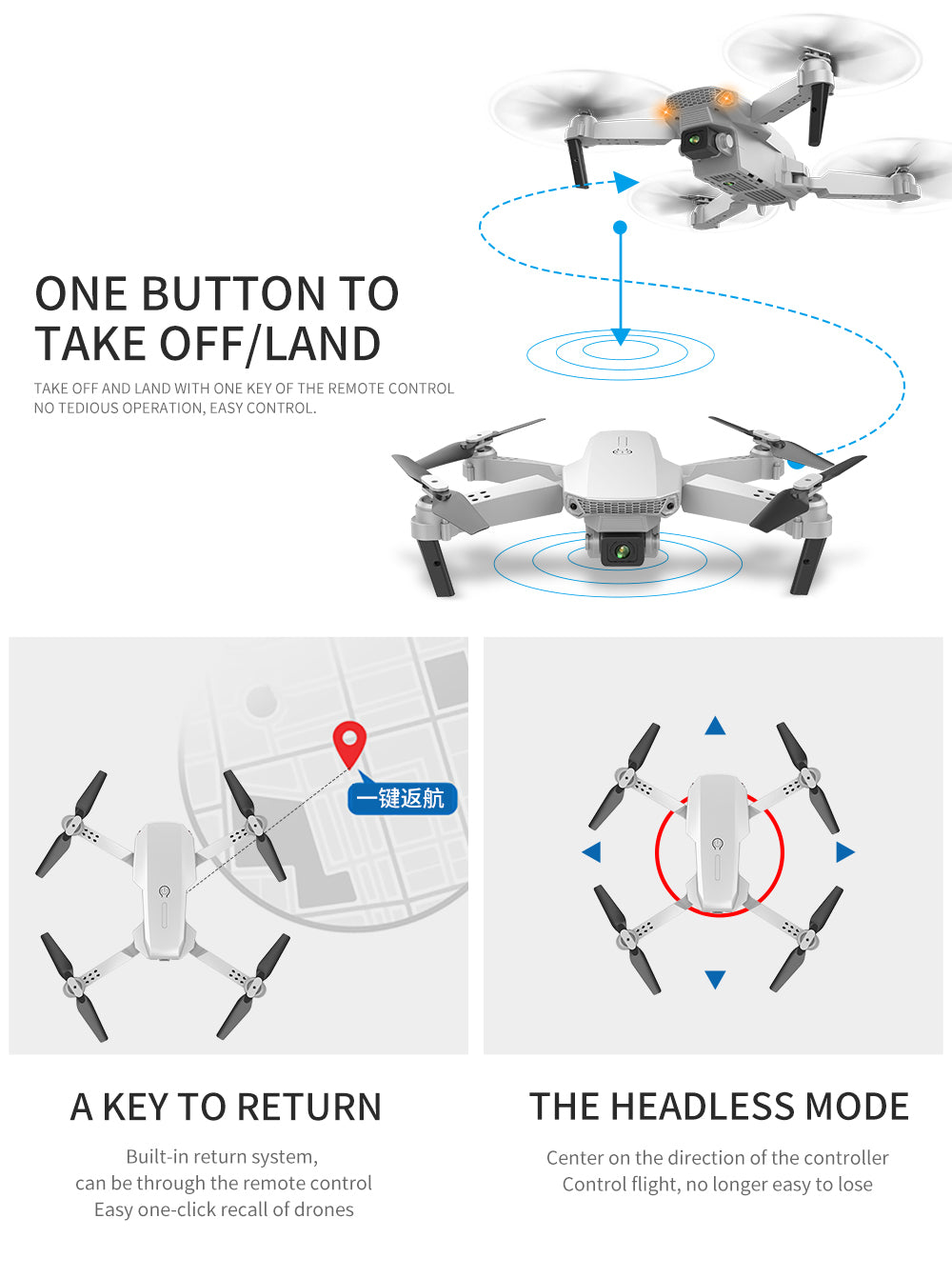 ONE BUTTON TO TAKE OFF/LAND

TAKE OFF AND LAND WITH ONE KEY OF THE REMOTE CONTROL
NO TEDIOUS OPERATION, EASY CONTROL.

一键返航

A KEY TO RETURN

Built-in return system,
can be through the remote control
Easy one-click recall of drones

THE HEADLESS MODE

Center on the direction of the controller
Control flight, no longer easy to lose